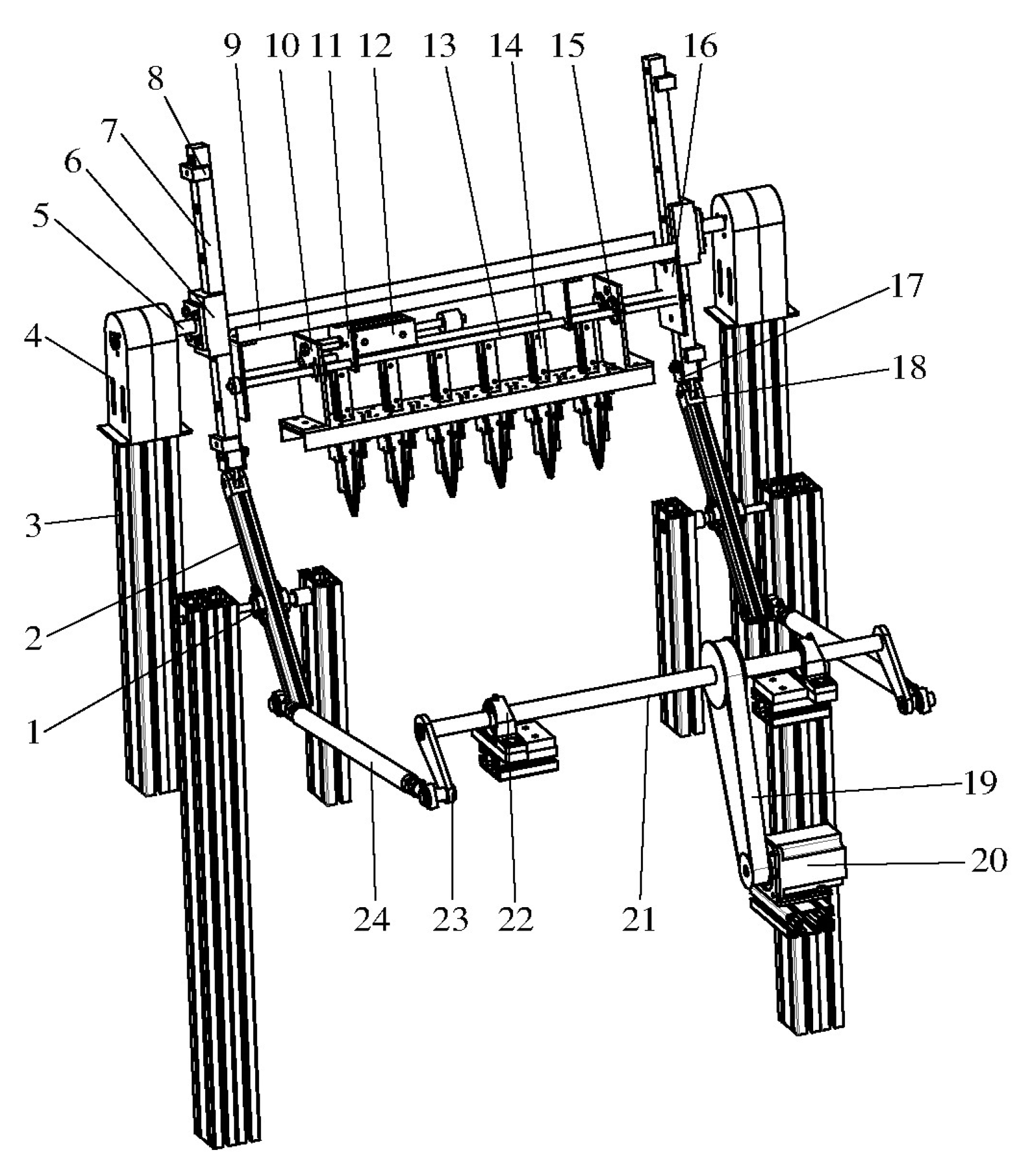 9 10 11 12 13 14 15 16
8
7
6
5
4
17
18
3
2
1
19
20
24 23 22 21