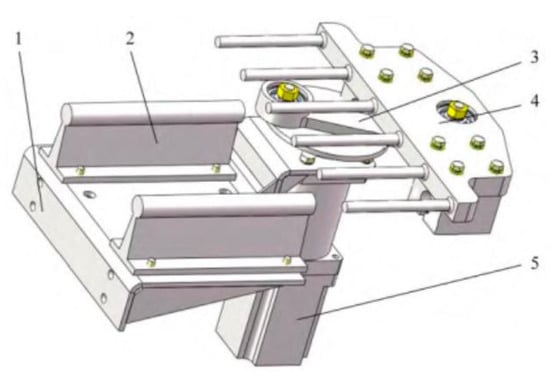 1
2
3
4
5