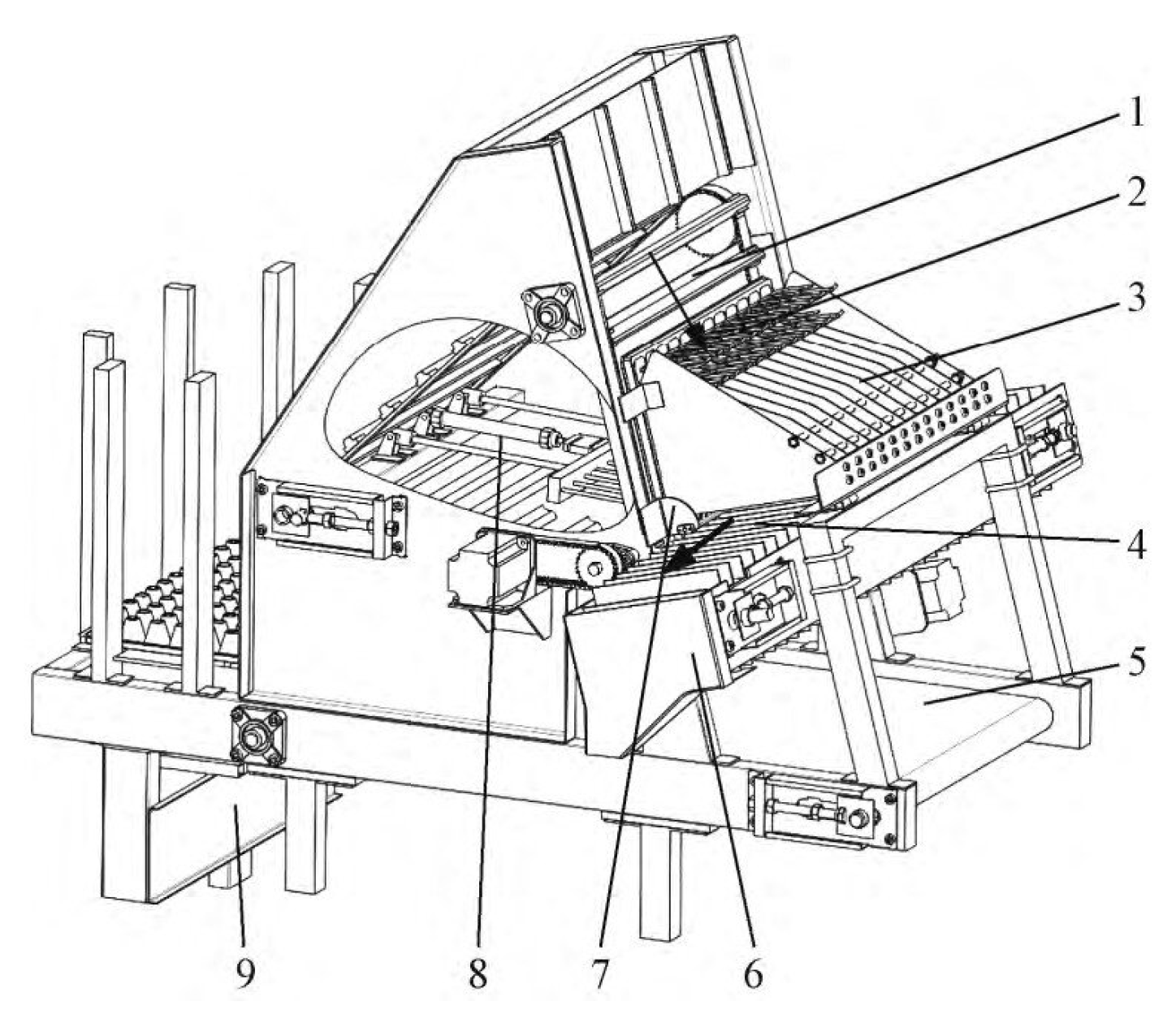 1
2
3
4
5
9
8
7
6