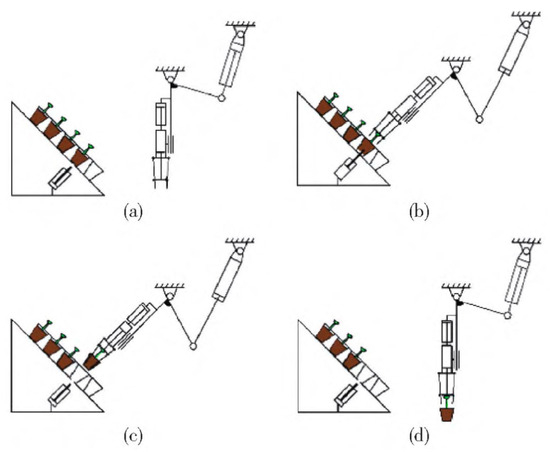 (a)

(b)

(c)

(d)