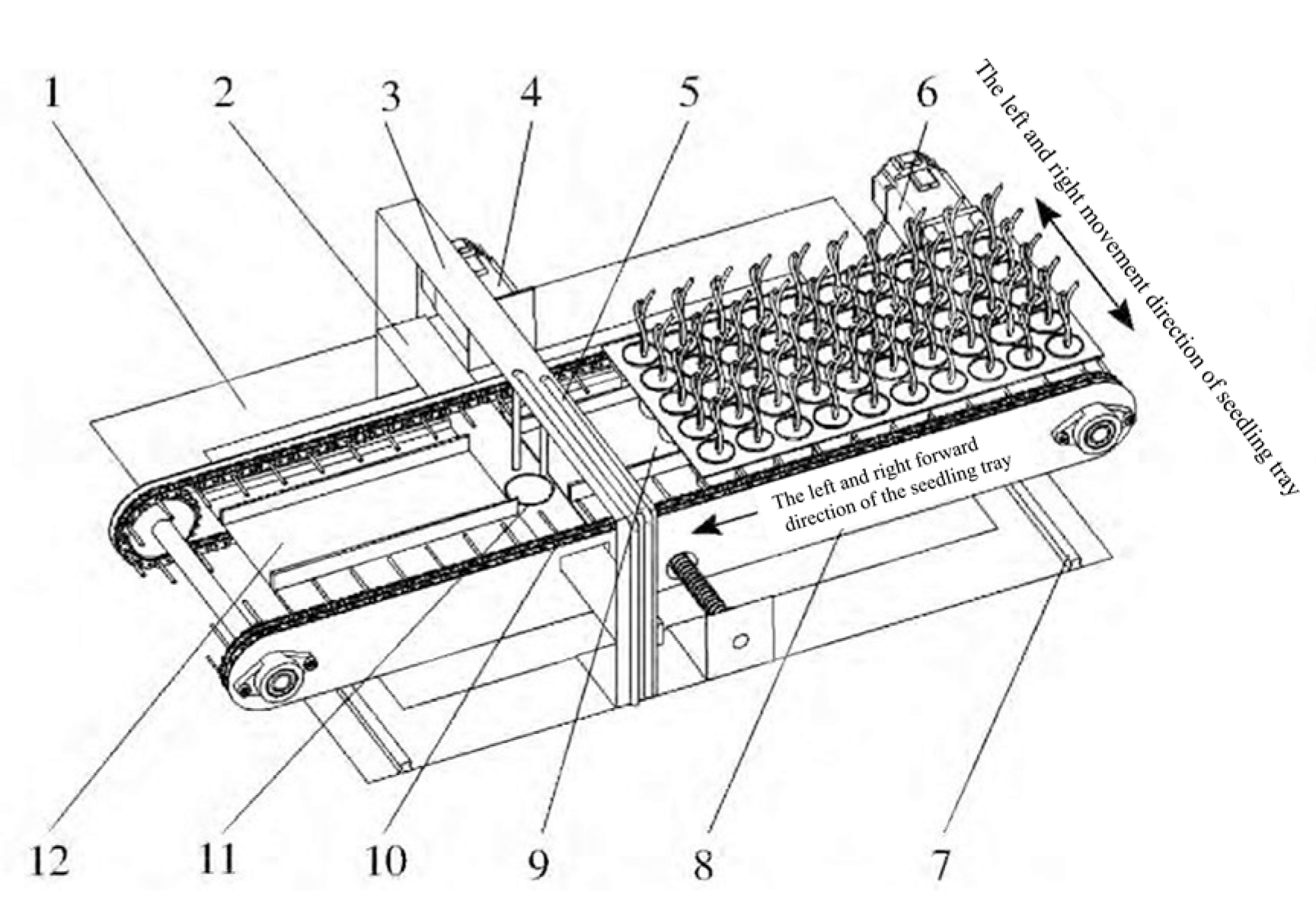 1 2 3 4 5 6

The left and right movement direction of seedling tray

The left and right forward direction of the seedling tray

12 11 10 9 8 7