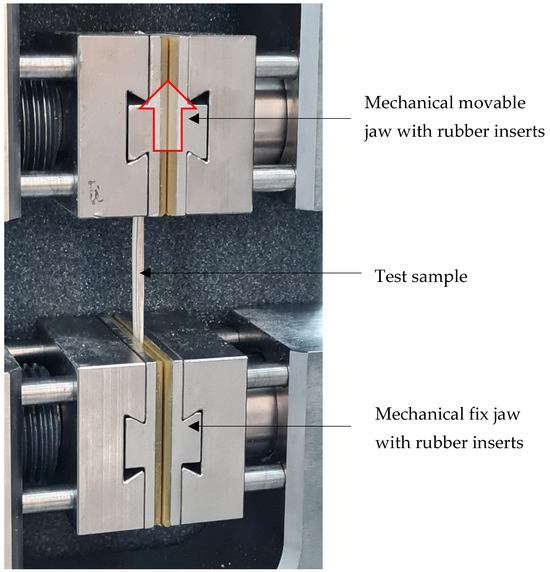 Mechanical movable jaw with rubber inserts

Test sample

Mechanical fix jaw with rubber inserts