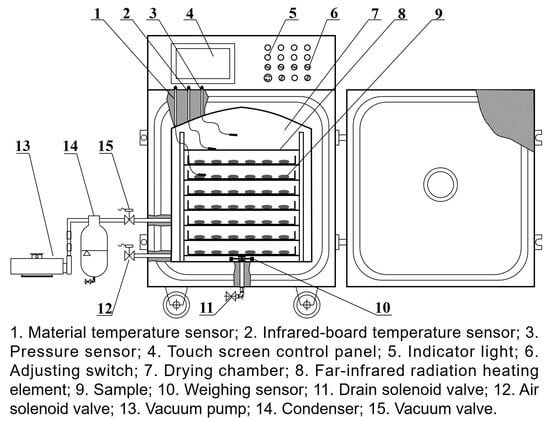 1 2 3 4 5 6 7 8 9

13 14 15

12 11 10

1. Material temperature sensor; 2. Infrared-board temperature sensor; 3. Pressure sensor; 4. Touch screen control panel; 5. Indicator light; 6. Adjusting switch; 7. Drying chamber; 8. Far-infrared radiation heating element; 9. Sample; 10. Weighing sensor; 11. Drain solenoid valve; 12. Air solenoid valve; 13. Vacuum pump; 14. Condenser; 15. Vacuum valve.