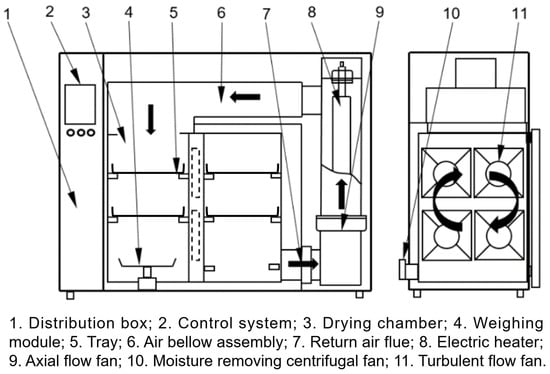 1 2 3 4 5 6 7 8 9 10 11

1. Distribution box; 2. Control system; 3. Drying chamber; 4. Weighing module; 5. Tray; 6. Air bellow assembly; 7. Return air flue; 8. Electric heater; 9. Axial flow fan; 10. Moisture removing centrifugal fan; 11. Turbulent flow fan.