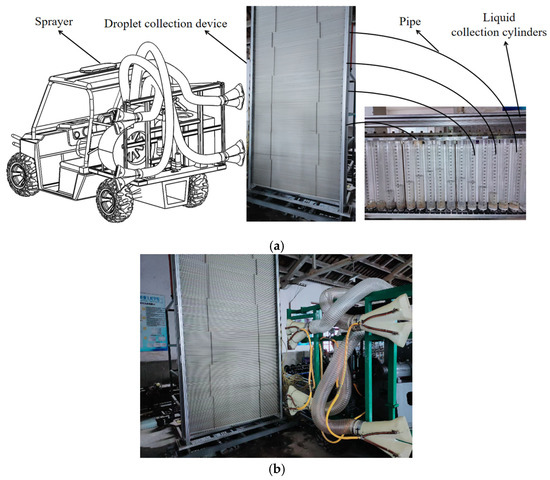 Sprayer

Droplet collection device

Pipe

Liquid collection cylinders

(a)

(b)