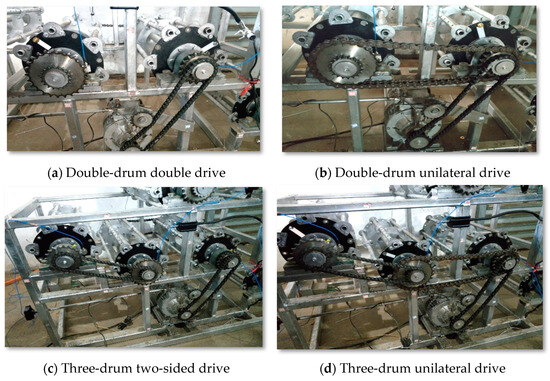 (a) Double-drum double drive

(b) Double-drum unilateral drive

(c) Three-drum two-sided drive

(d) Three-drum unilateral drive