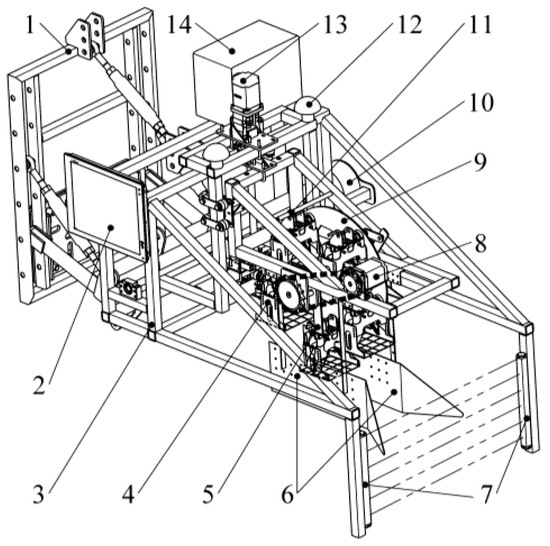 1
14
13
12
11
10
9
8
2
3
4
5
6
7