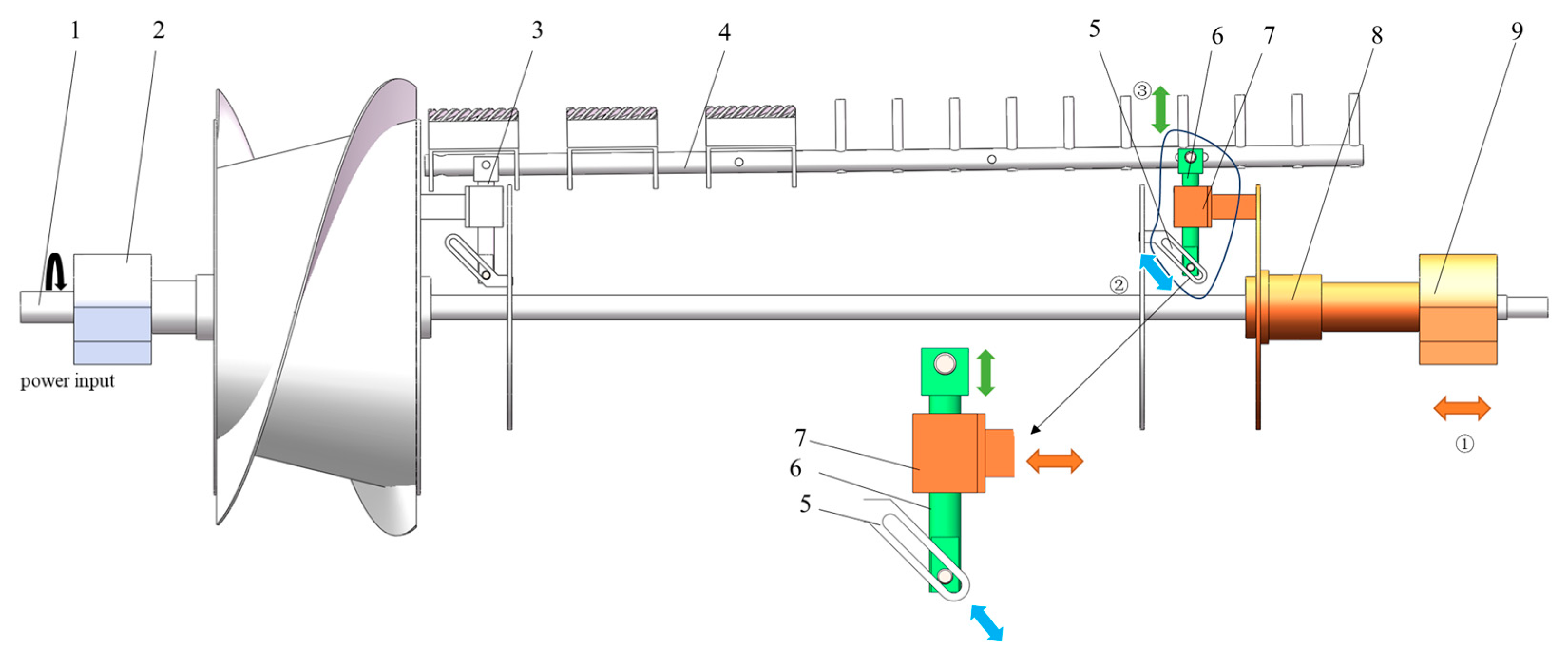 1
2
3
4
5
6
7
8
9
③
②
power input
①
7
6
5