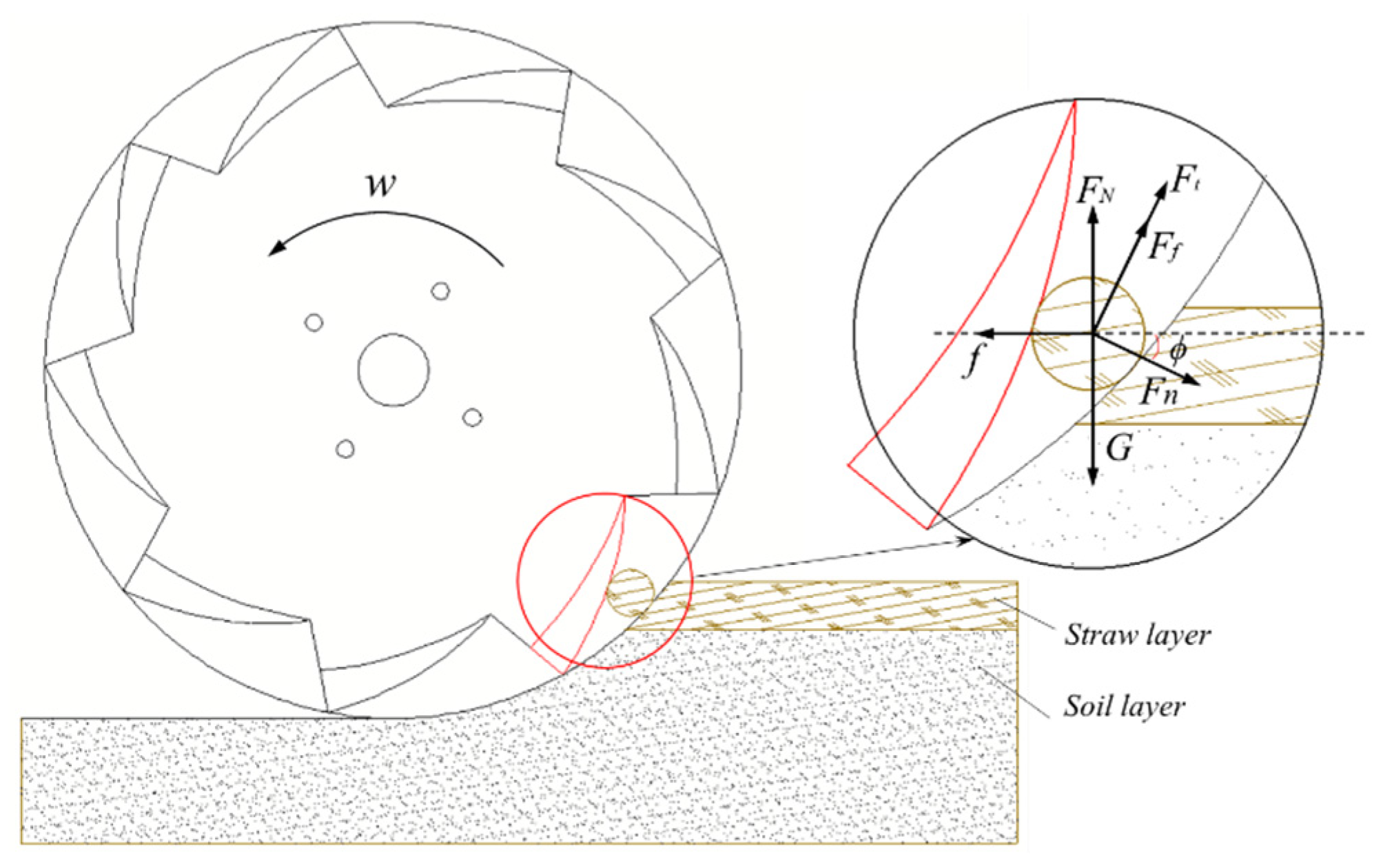 $w$

$F_N$

$F_t$

$F_f$

$f$

$\phi$

$F_n$

$G$

Straw layer

Soil layer