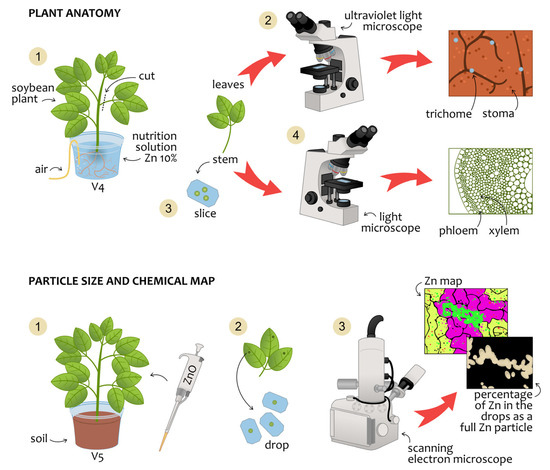 PLANT ANATOMY

1

soybean plant

cut

nutrition solution Zn 10%

air

V4

leaves

stem

3

slice

2

ultraviolet light microscope

trichome

stoma

4

light microscope

phloem

xylem

PARTICLE SIZE AND CHEMICAL MAP

1

soil

V5

ZnO

2

drop

3

scanning electron microscope

Zn map

percentage of Zn in the drops as a full Zn particle