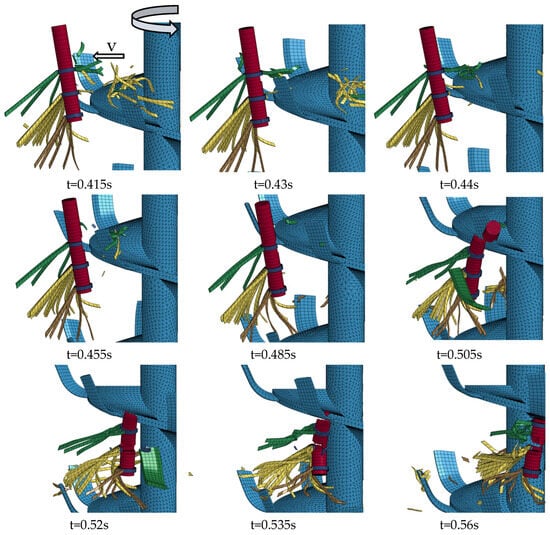 v

t=0.415s

t=0.43s

t=0.44s

t=0.455s

t=0.485s

t=0.505s

t=0.52s

t=0.535s

t=0.56s