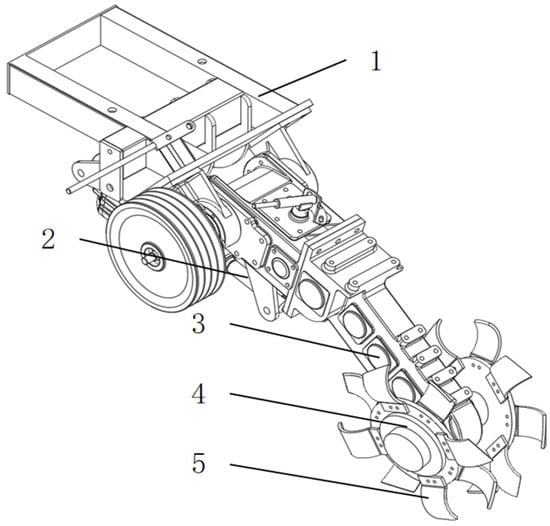 1
2
3
4
5