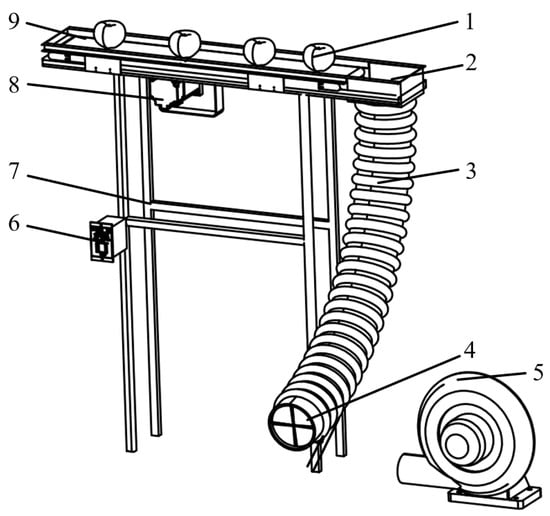 9
1
2
8
3
7
6
4
5