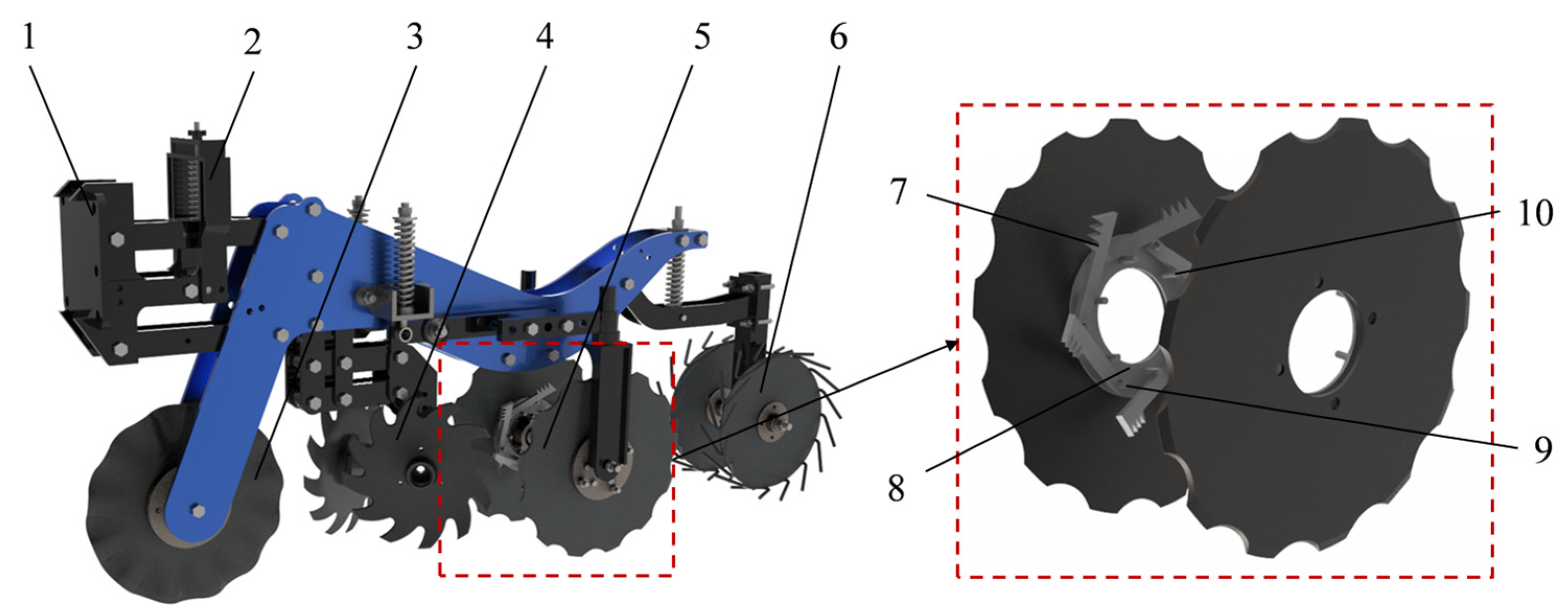 1
2
3
4
5
6
7
10
8
9