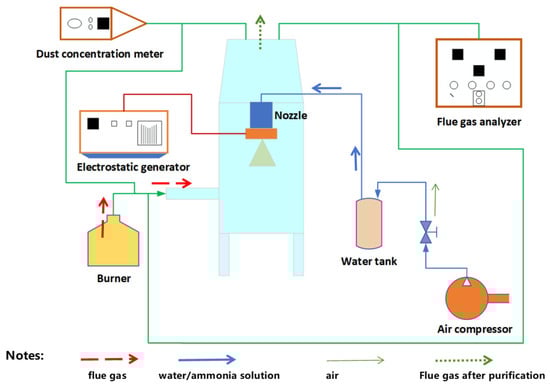 Dust concentration meter

Flue gas analyzer

Nozzle

Electrostatic generator

Burner

Water tank

Air compressor

Notes:

flue gas

water/ammonia solution

air

Flue gas after purification