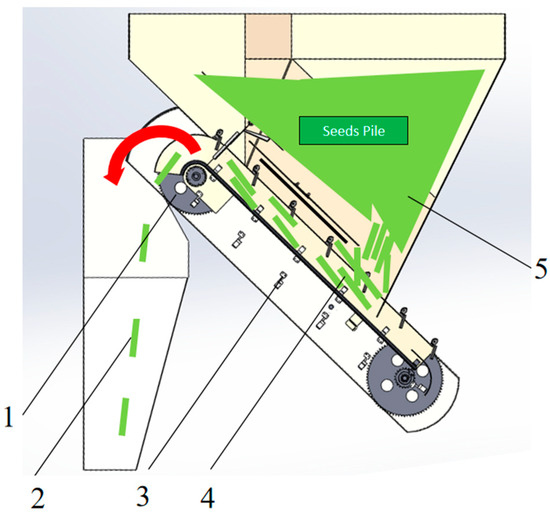 Seeds Pile

5

1

2

3

4