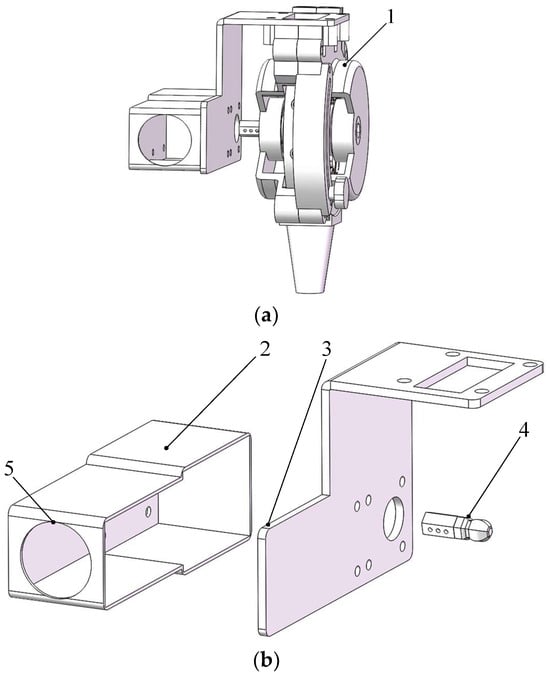 1

(a)

2
3
4
5

(b)