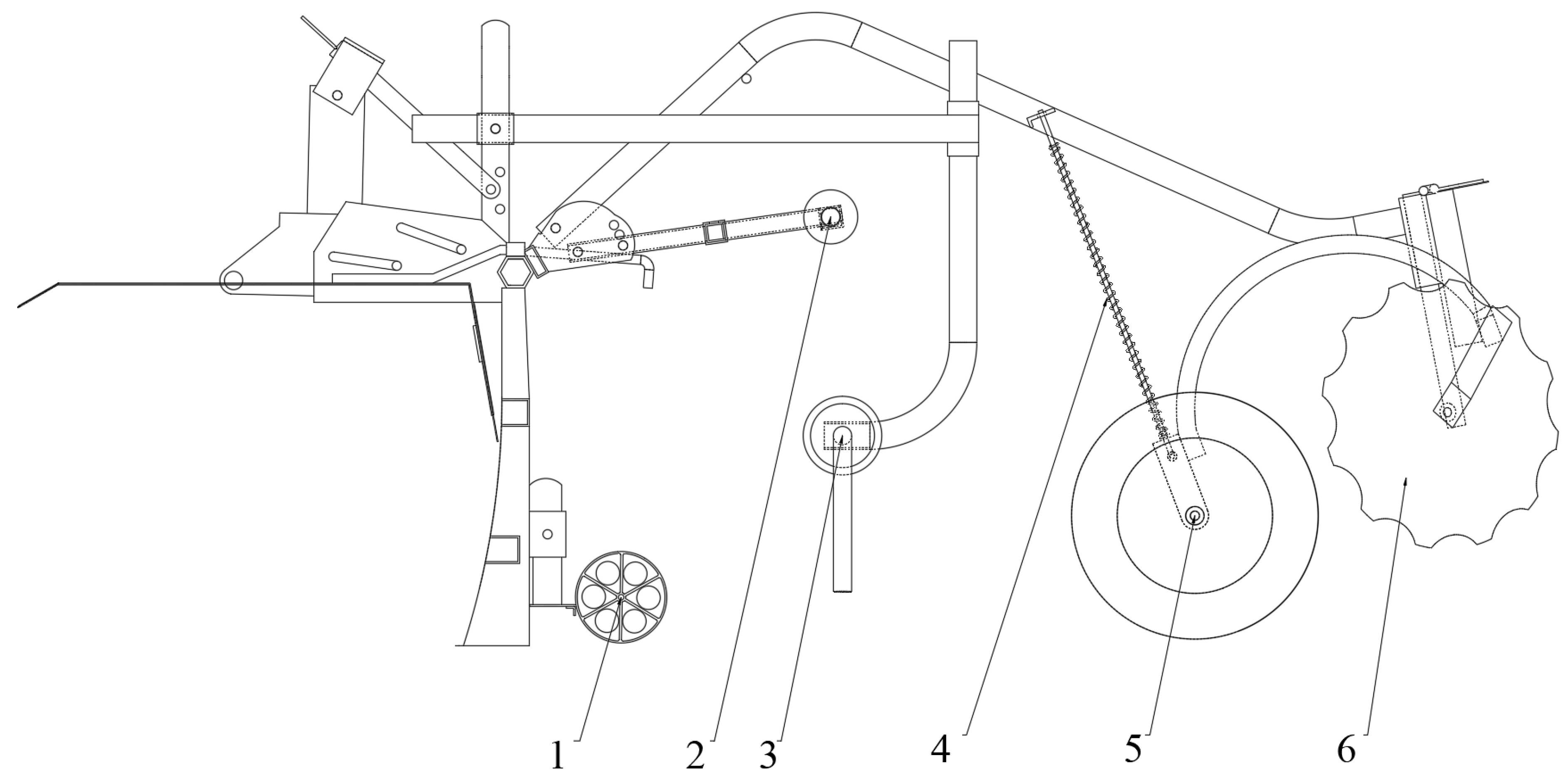 1 2 3 4 5 6