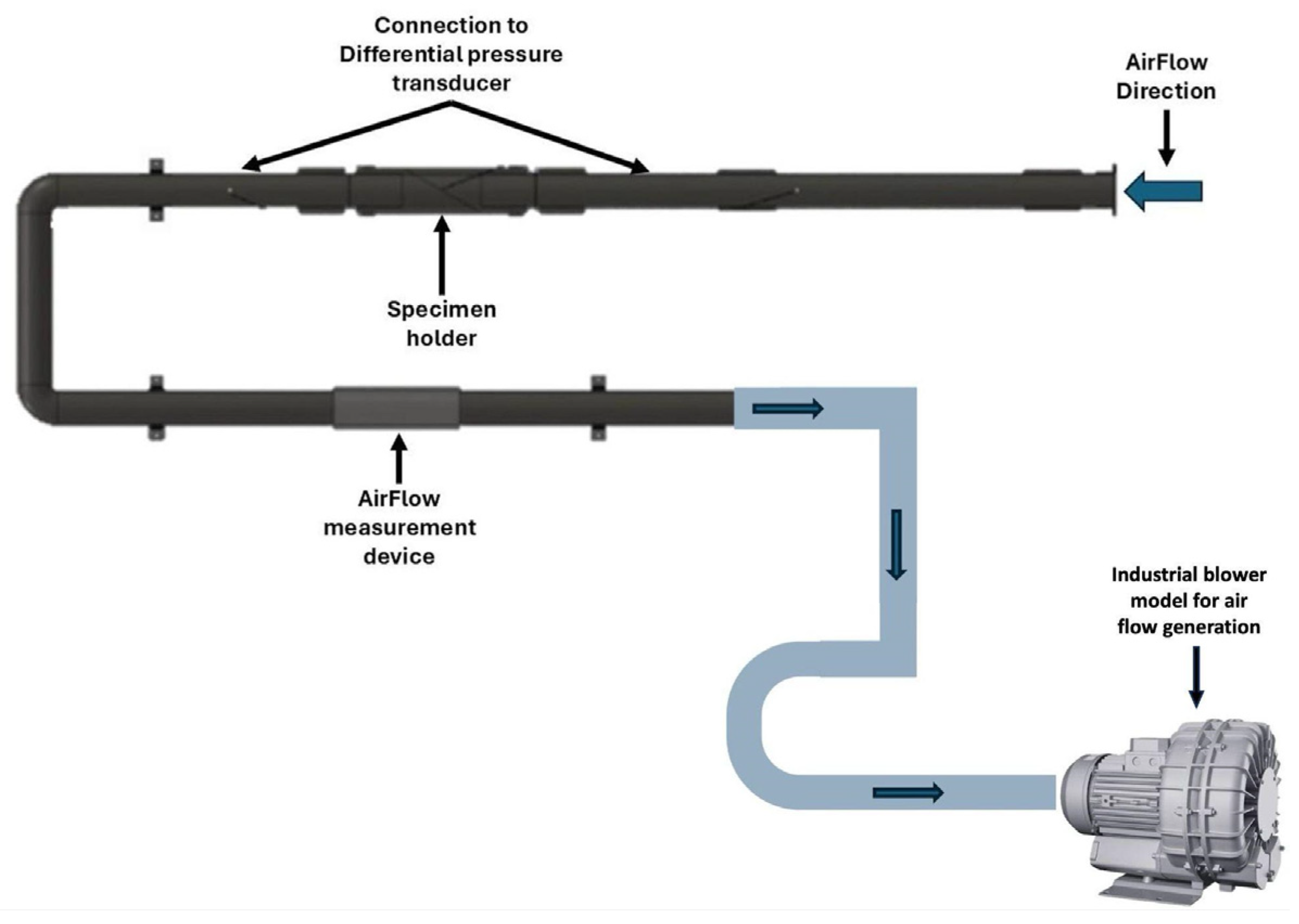 Connection to Differential pressure transducer

AirFlow Direction

Specimen holder

AirFlow measurement device

Industrial blower model for air flow generation