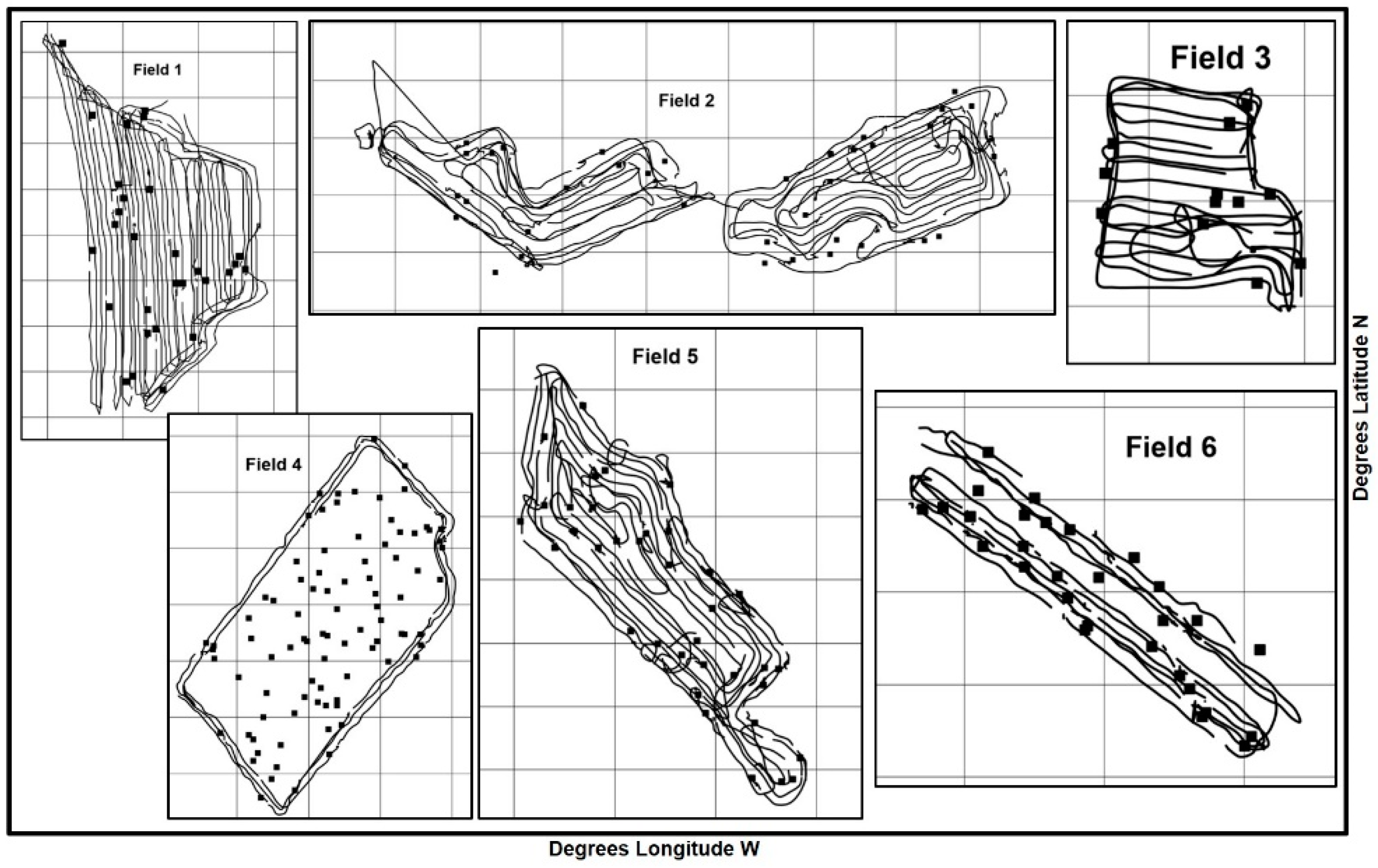 Field 1

Field 2

Field 3

Field 4

Field 5

Field 6

Degrees Latitude N

Degrees Longitude W