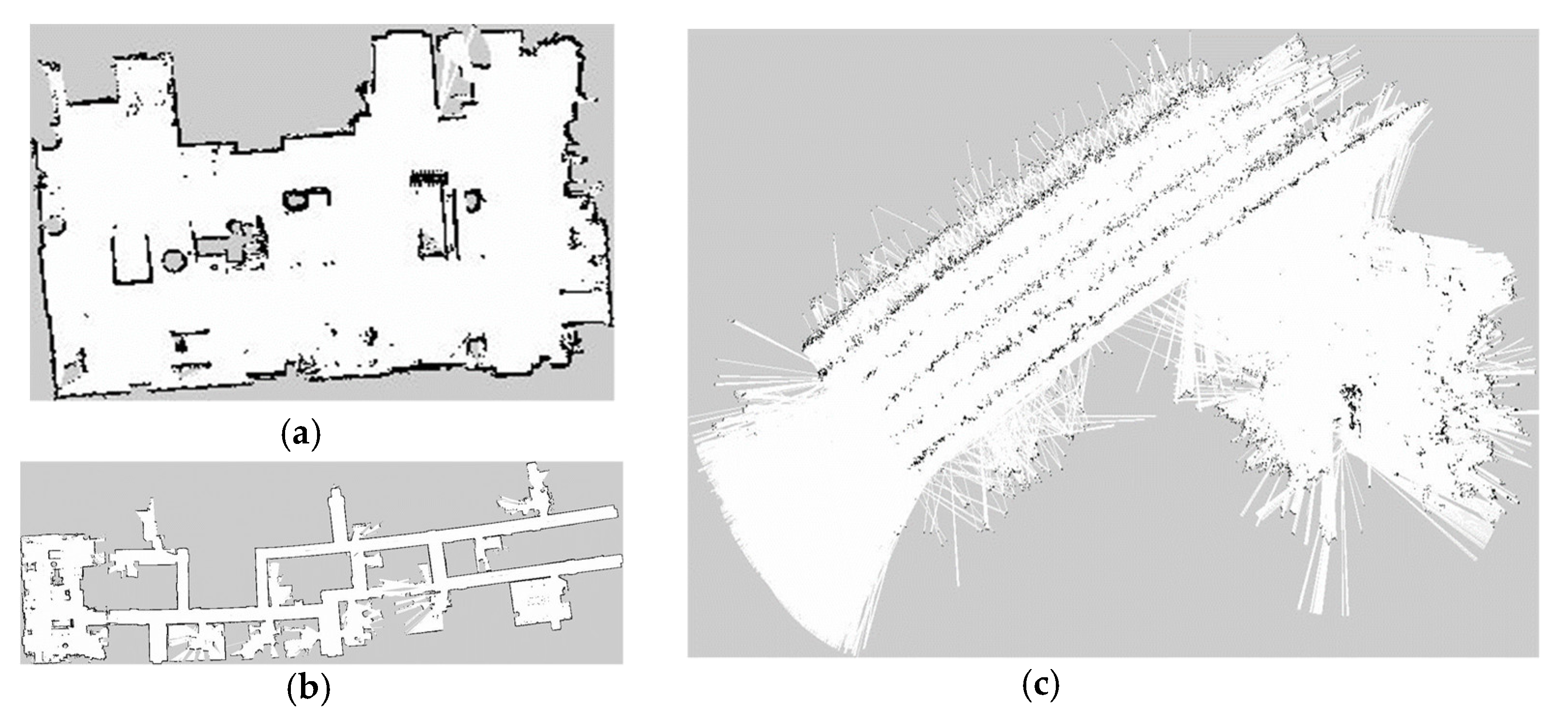 (a)

(b)

(c)