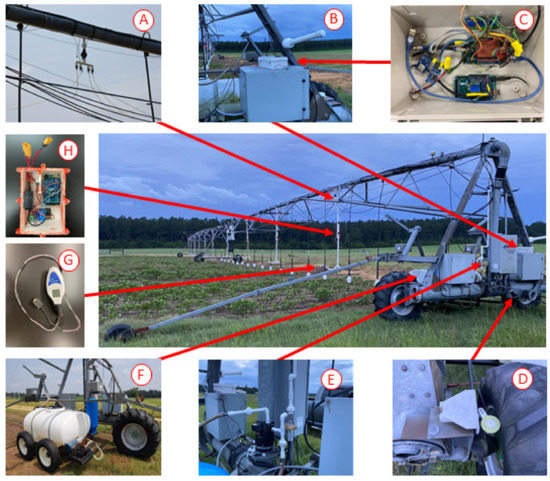 A
B
C
H
G
F
E
D