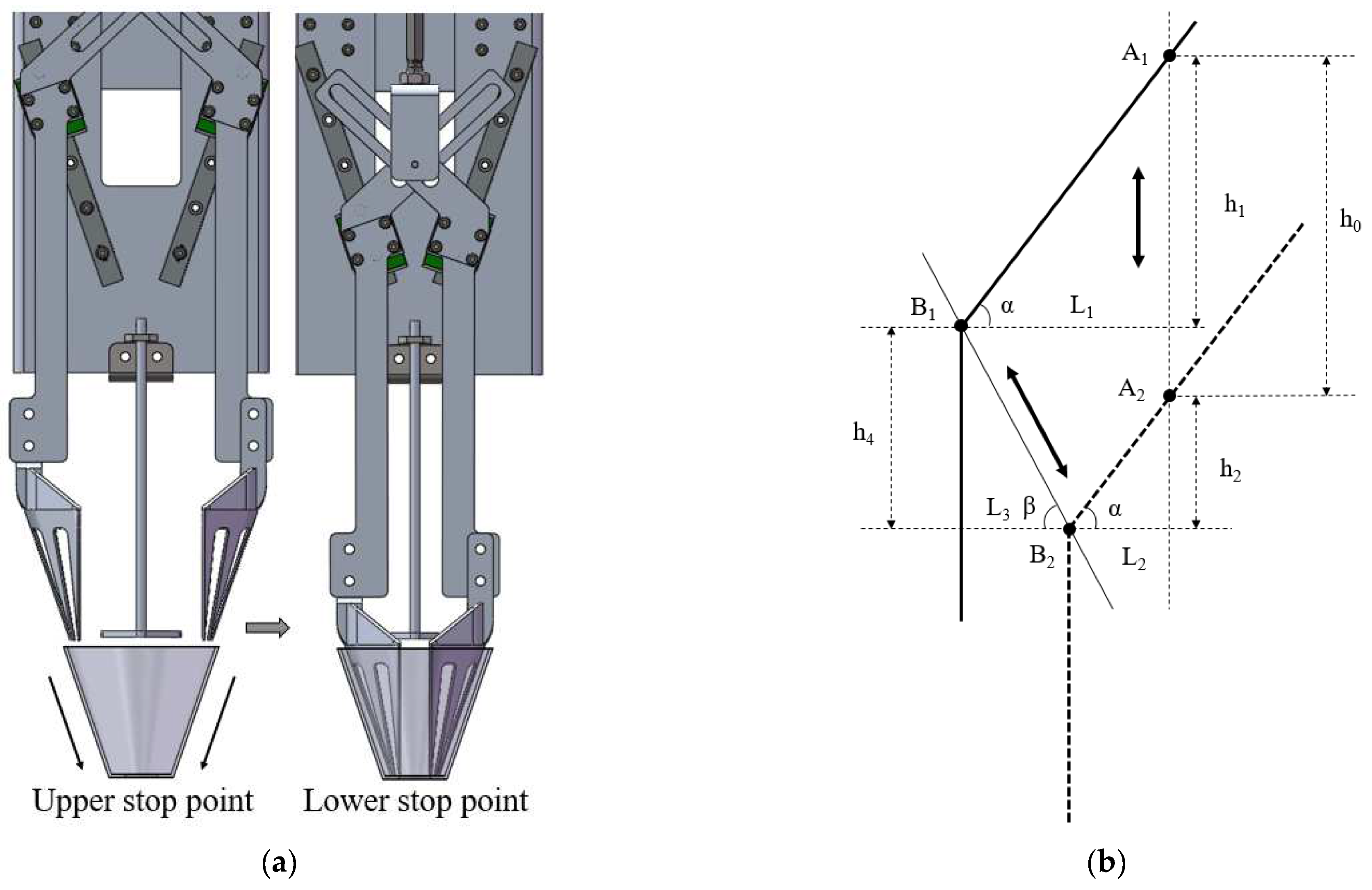 Upper stop point

Lower stop point

(a)

$A_1$

$h_1$

$h_0$

$B_1$

$\alpha$

$L_1$

$A_2$

$h_4$

$h_2$

$L_3$

$\beta$

$\alpha$

$B_2$

$L_2$

(b)