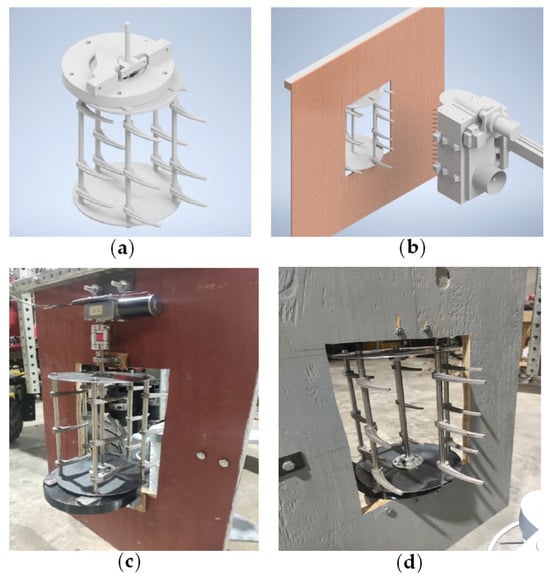 (a)

(b)

(c)

(d)