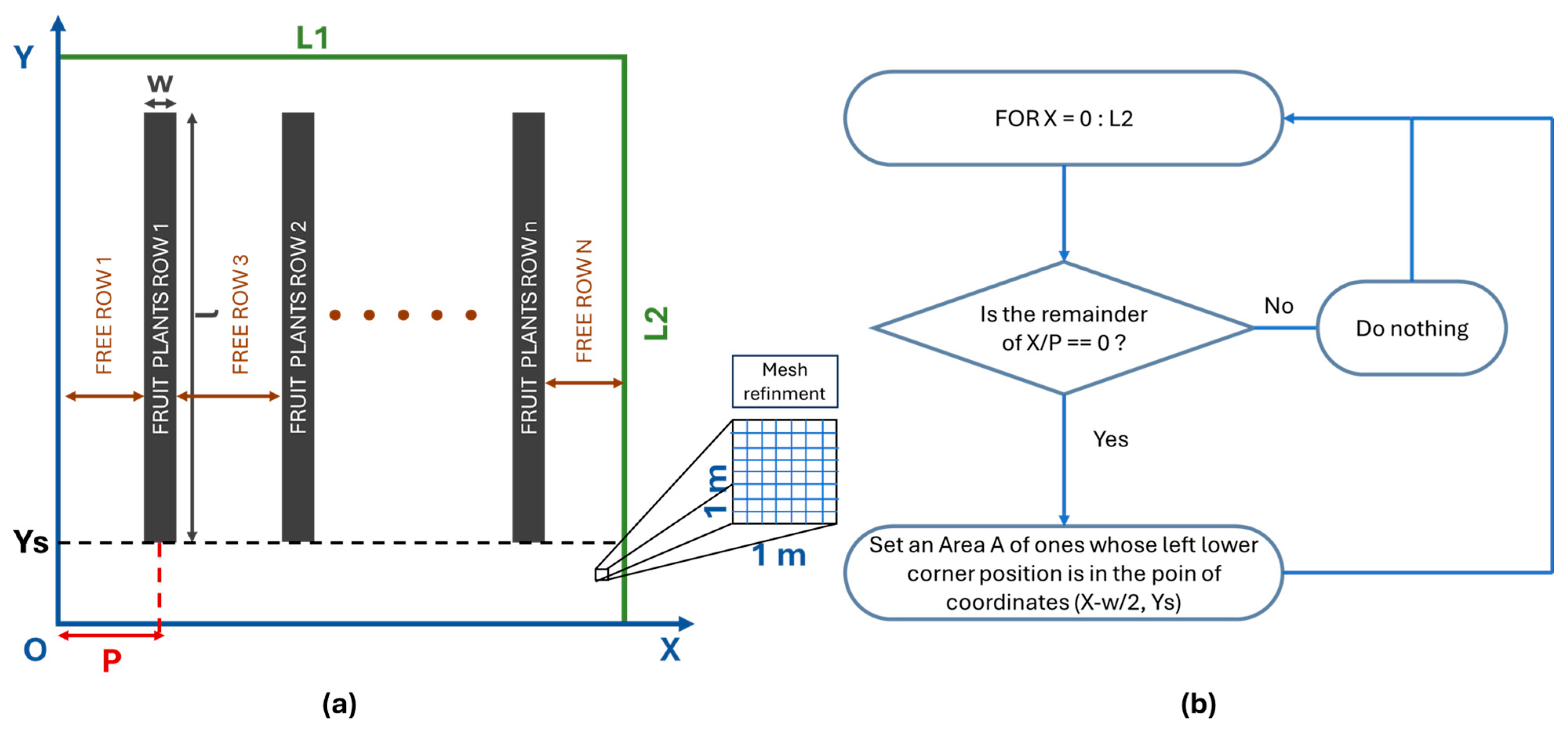 Y
L1
w
FREE ROW 1
FRUIT PLANTS ROW 1
l
FREE ROW 3
FRUIT PLANTS ROW 2
FRUIT PLANTS ROW n
FREE ROW N
L2
Mesh refinment
1 m
1 m
Ys
O
P
X
(a)

FOR X = 0 : L2
Is the remainder of X/P == 0 ?
No
Do nothing
Yes
Set an Area A of ones whose left lower corner position is in the poin of coordinates (X-w/2, Ys)
(b)