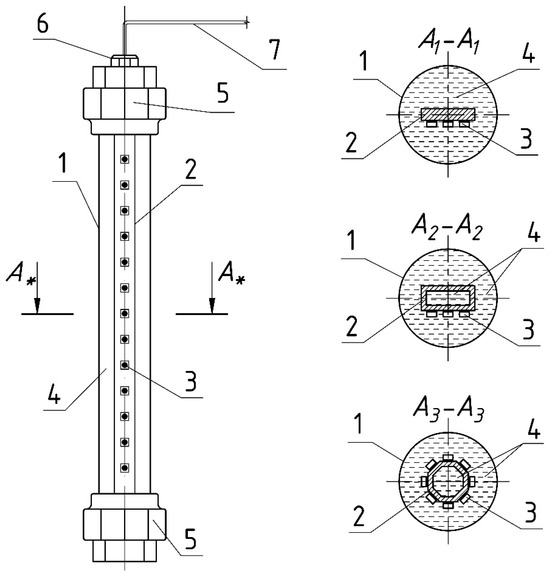 6
7
5
1
2
$A_*$
$A_*$
4
3
5

$A_1-A_1$
1
4
2
3

$A_2-A_2$
1
4
2
3

$A_3-A_3$
1
4
2
3