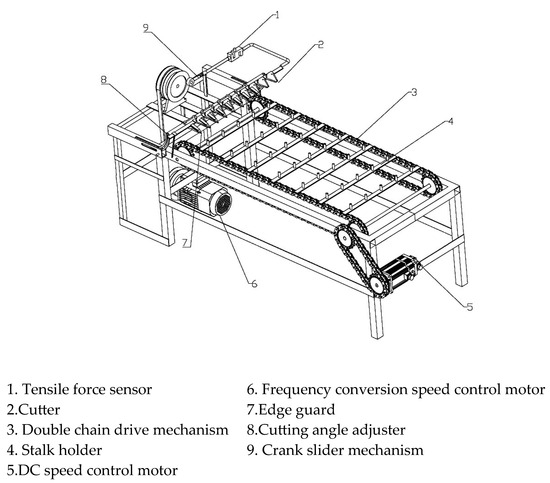 1

9

2

8

3

4

7

6

5

1. Tensile force sensor
2.Cutter
3. Double chain drive mechanism
4. Stalk holder
5.DC speed control motor

6. Frequency conversion speed control motor
7.Edge guard
8.Cutting angle adjuster
9. Crank slider mechanism