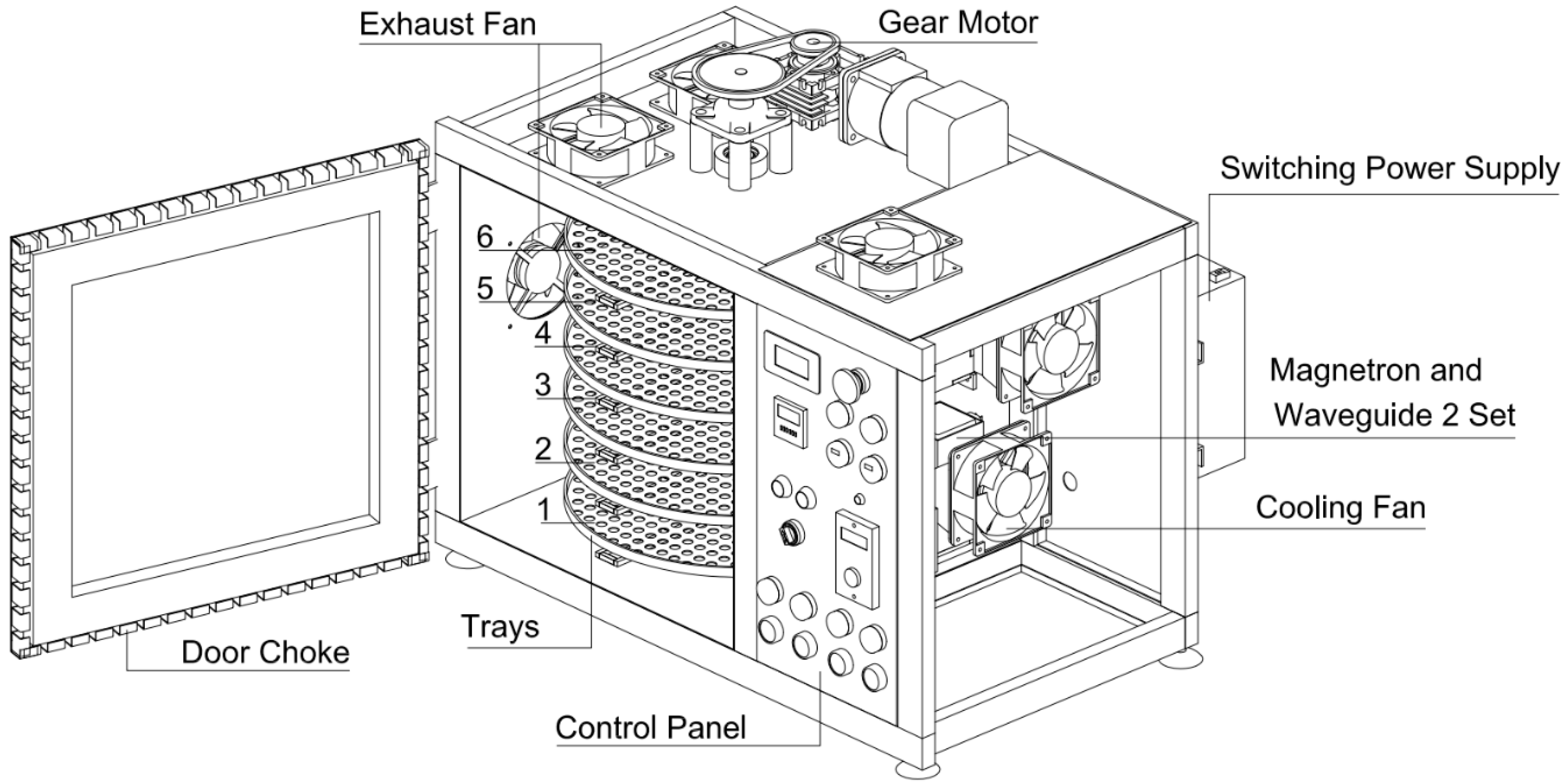 Exhaust Fan
Gear Motor
Switching Power Supply
6
5
4
3
2
1
Magnetron and Waveguide 2 Set
Cooling Fan
Trays
Door Choke
Control Panel