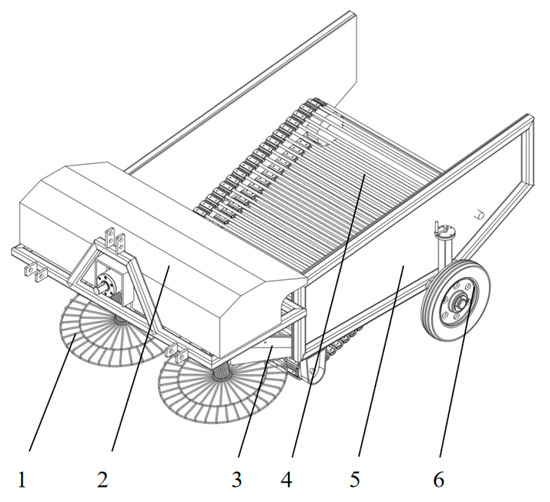 1 2 3 4 5 6