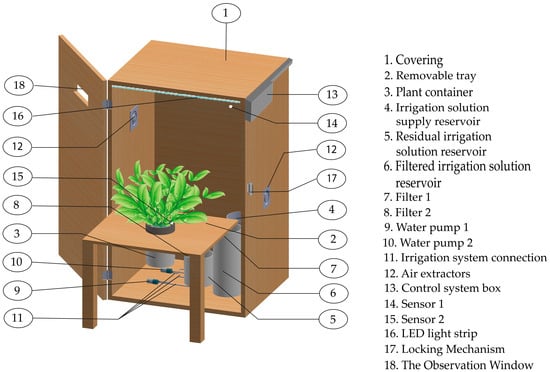 1

18

16

12

15

8

3

10

9

11

13

14

12

17

4

2

7

6

5

1. Covering
2. Removable tray
3. Plant container
4. Irrigation solution supply reservoir
5. Residual irrigation solution reservoir
6. Filtered irrigation solution reservoir
7. Filter 1
8. Filter 2
9. Water pump 1
10. Water pump 2
11. Irrigation system connection
12. Air extractors
13. Control system box
14. Sensor 1
15. Sensor 2
16. LED light strip
17. Locking Mechanism
18. The Observation Window