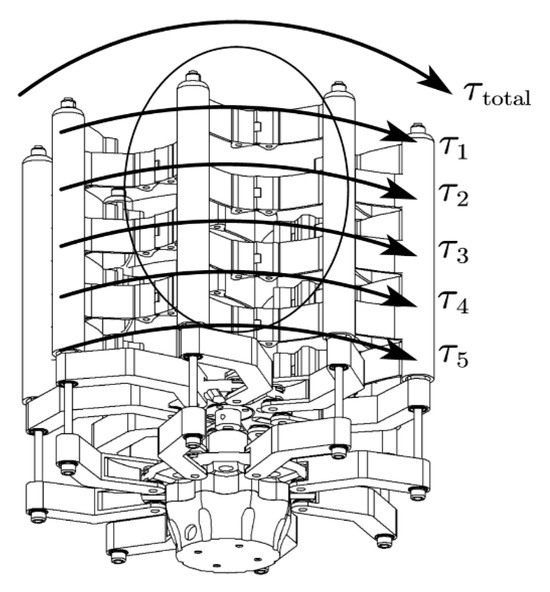 $\tau_{\text{total}}$

$\tau_1$

$\tau_2$

$\tau_3$

$\tau_4$

$\tau_5$