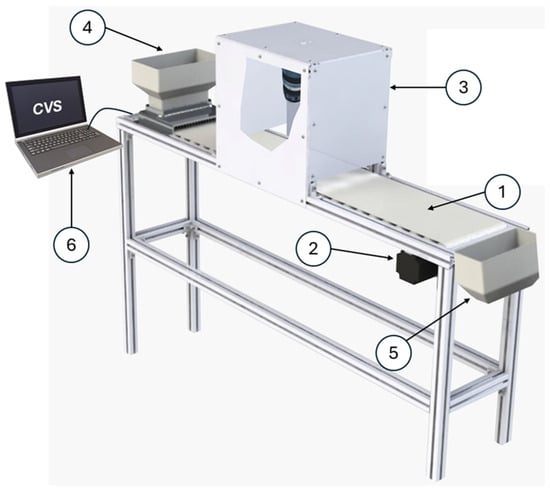 4
CVS
3
1
6
2
5