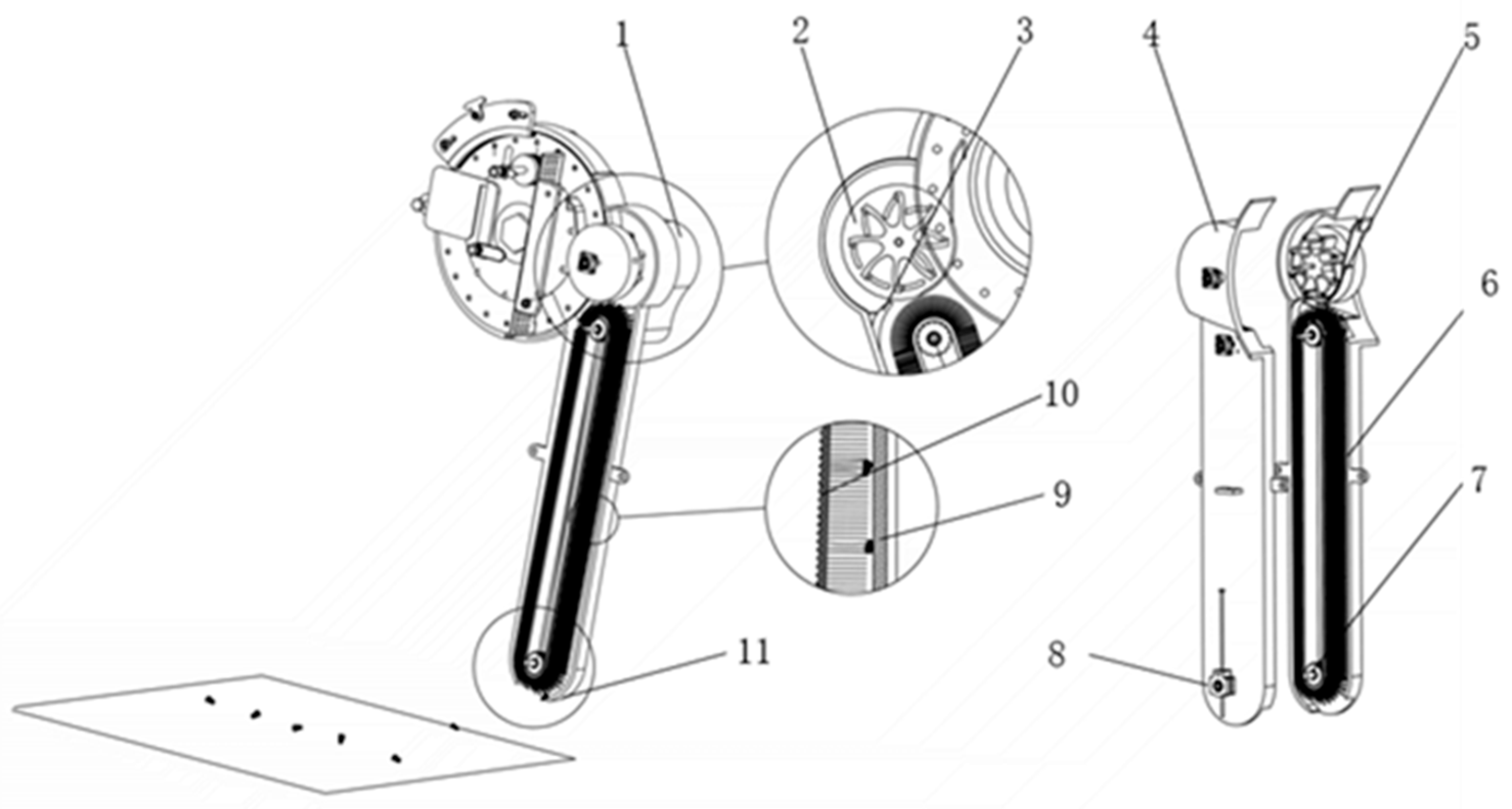 1
2
3
4
5
6
10
9
7
11
8