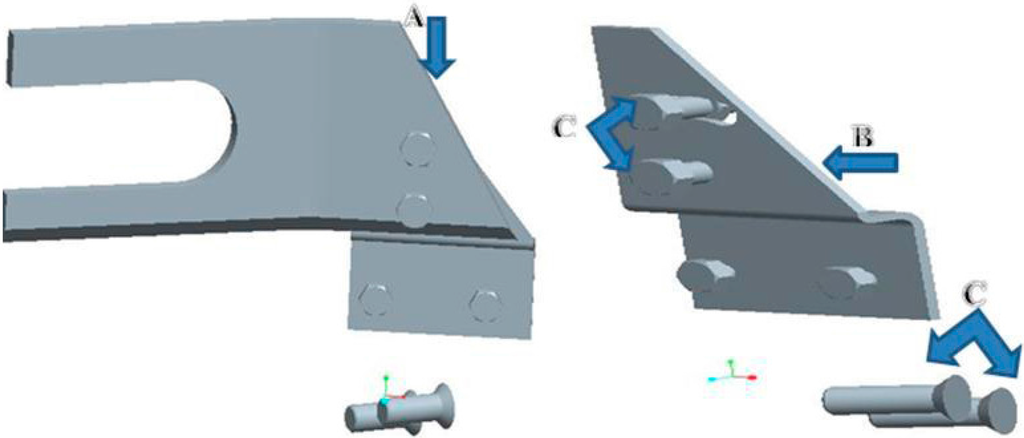 A

C

B

C