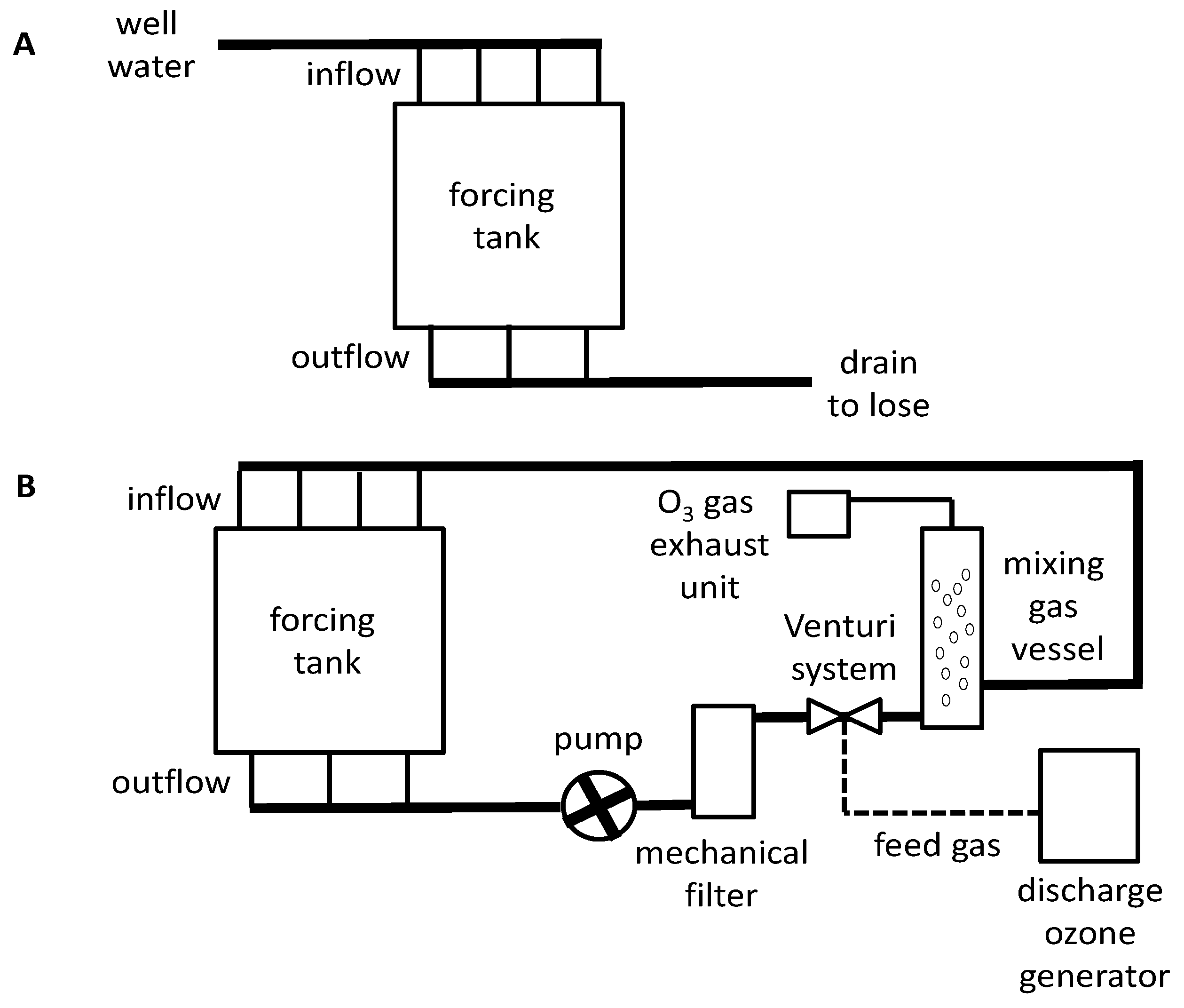 A

well water

inflow

forcing tank

outflow

drain to lose

B

inflow

forcing tank

outflow

$O_3$ gas exhaust unit

mixing gas vessel

Venturi system

pump

mechanical filter

feed gas

discharge ozone generator