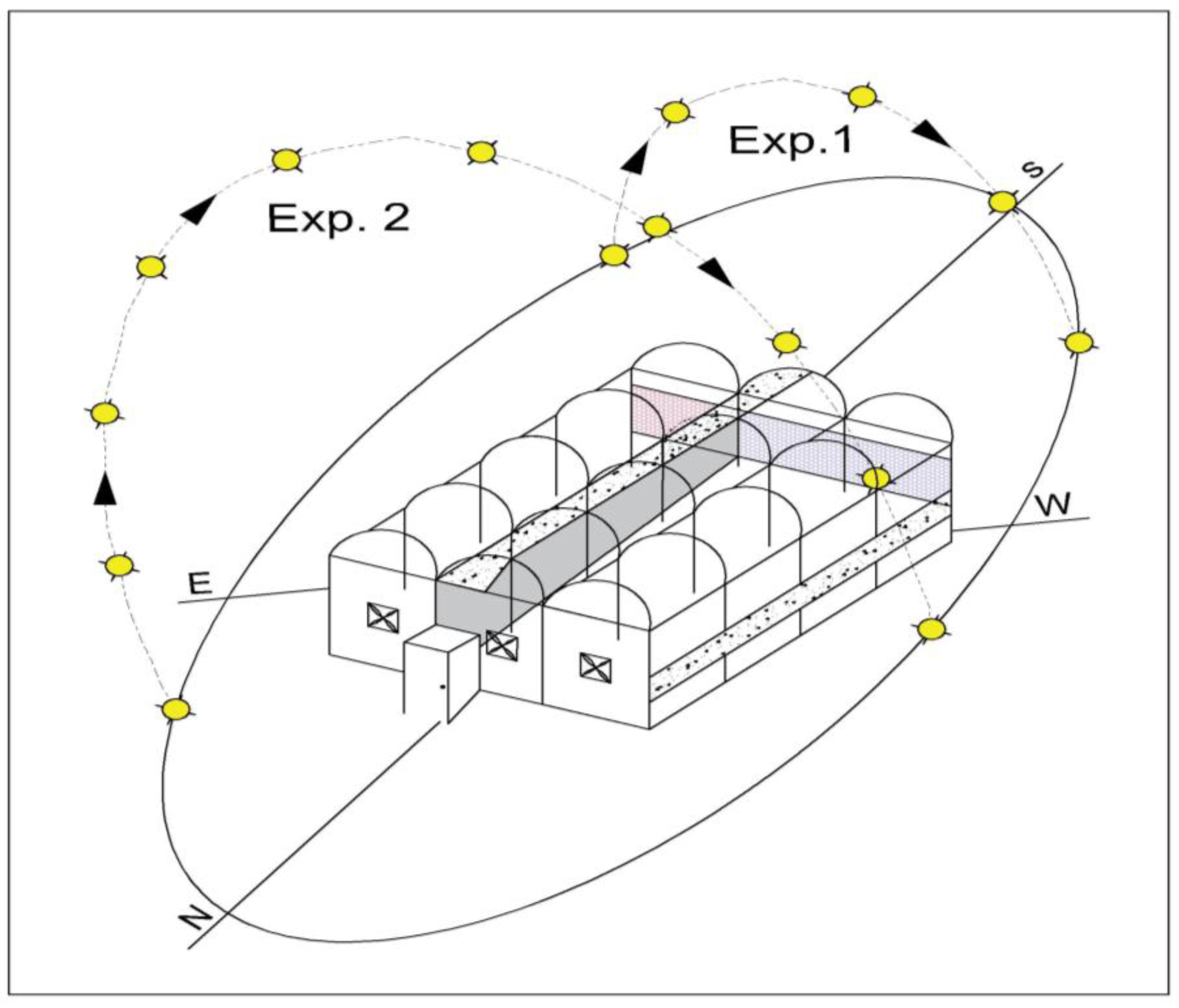 Exp.1
Exp. 2
S
W
E
N