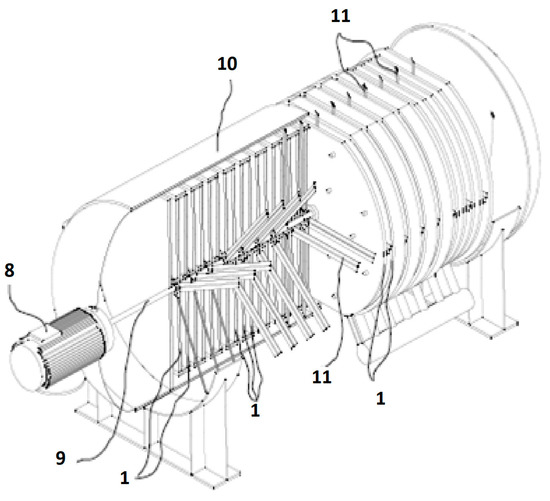 11
10
8
11
1
1
9
1