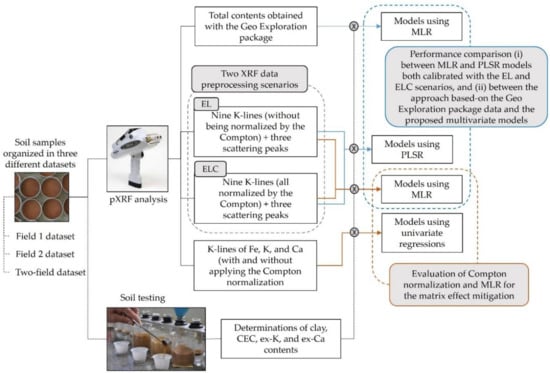 Soil samples organized in three different datasets

Field 1 dataset

Field 2 dataset

Two-field dataset

pXRF analysis

Soil testing

Total contents obtained with the Geo Exploration package

Two XRF data preprocessing scenarios

EL

Nine K-lines (without being normalized by the Compton) + three scattering peaks

ELC

Nine K-lines (all normalized by the Compton) + three scattering peaks

K-lines of Fe, K, and Ca (with and without applying the Compton normalization

Determinations of clay, CEC, ex-K, and ex-Ca contents

Models using MLR

Performance comparison (i) between MLR and PLSR models both calibrated with the EL and ELC scenarios, and (ii) between the approach based-on the Geo Exploration package data and the proposed multivariate models

Models using PLSR

Models using MLR

Models using univariate regressions

Evaluation of Compton normalization and MLR for the matrix effect mitigation