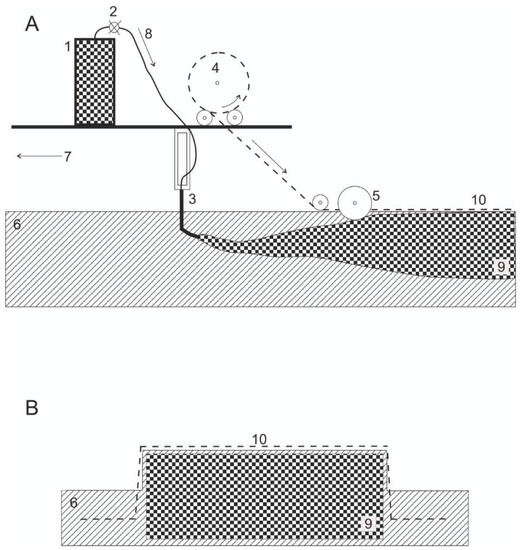 A
1
2
8
4
7
3
5
10
6
9

B
10
6
9