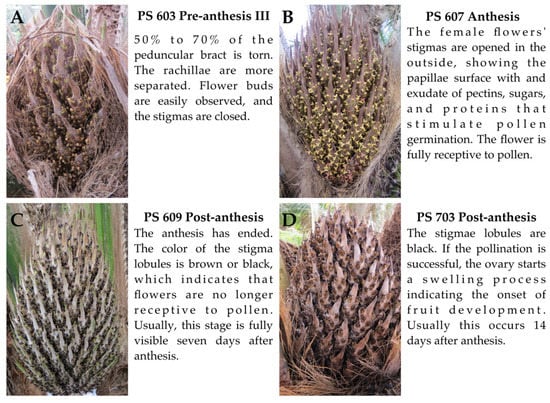 A

PS 603 Pre-anthesis III

50% to 70% of the peduncular bract is torn. The rachillae are more separated. Flower buds are easily observed, and the stigmas are closed.

B

PS 607 Anthesis

The female flowers' stigmas are opened in the outside, showing the papillae surface with and exudate of pectins, sugars, and proteins that stimulate pollen germination. The flower is fully receptive to pollen.

C

PS 609 Post-anthesis

The anthesis has ended. The color of the stigma lobules is brown or black, which indicates that flowers are no longer receptive to pollen. Usually, this stage is fully visible seven days after anthesis.

D

PS 703 Post-anthesis

The stigmae lobules are black. If the pollination is successful, the ovary starts a swelling process indicating the onset of fruit development. Usually this occurs 14 days after anthesis.