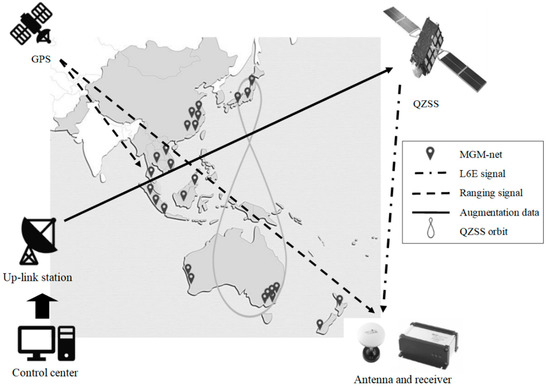 GPS

QZSS

MGM-net
L6E signal
Ranging signal
Augmentation data
QZSS orbit

Up-link station

Control center

Antenna and receiver