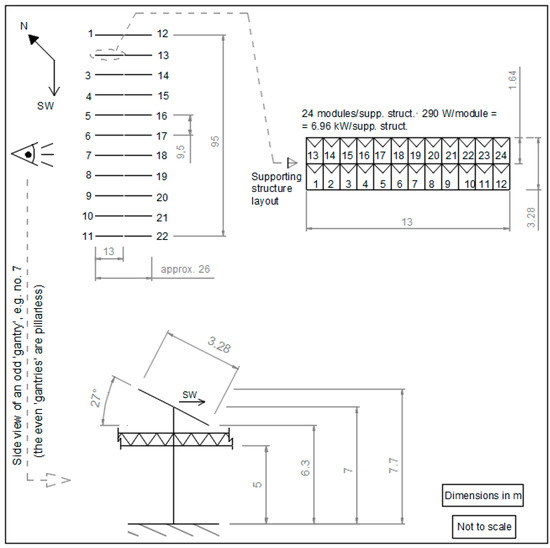 N

SW

1 12
13
3 14
4 15
5 16
6 17
7 18
8 19
9 20
10 21
11 22

9,5
95

13
approx. 26

24 modules/supp. struct.· 290 W/module = = 6.96 kW/supp. struct.

1.64

| 13 | 14 | 15 | 16 | 17 | 18 | 19 | 20 | 21 | 22 | 23 | 24 |
|---|---|---|---|---|---|---|---|---|---|---|---|
| 1 | 2 | 3 | 4 | 5 | 6 | 7 | 8 | 9 | 10 | 11 | 12 |

Supporting structure layout

13

3.28

Side view of an odd 'gantry', e.g. no. 7 (the even 'gantries' are pillarless)

3.28

27°

SW

5
6.3
7
7.7

Dimensions in m

Not to scale