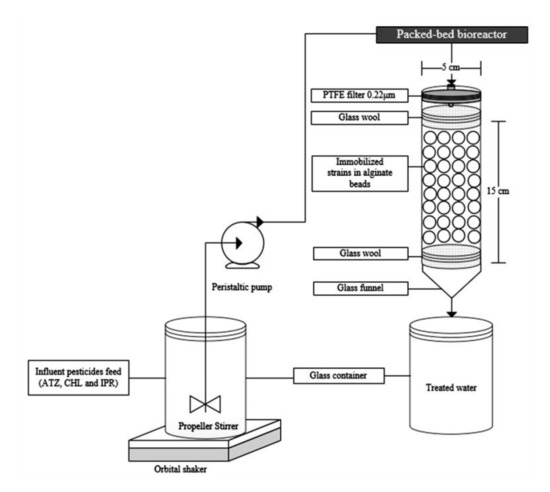 Packed-bed bioreactor

5 cm

PTFE filter 0.22μm

Glass wool

Immobilized strains in alginate beads

15 cm

Glass wool

Glass funnel

Peristaltic pump

Influent pesticides feed (ATZ, CHL and IPR)

Glass container

Treated water

Propeller Stirrer

Orbital shaker