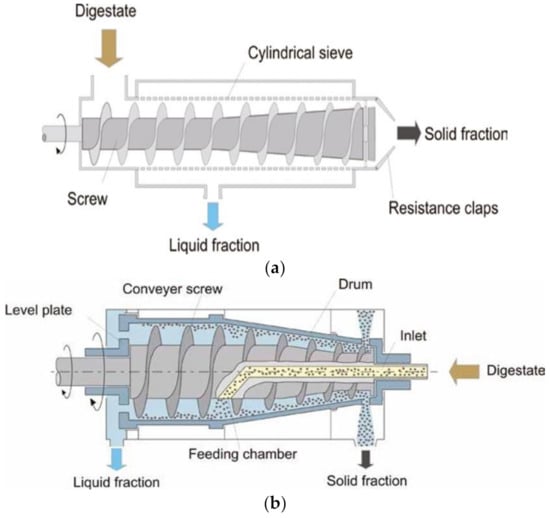 Digestate
Cylindrical sieve
Solid fraction
Screw
Resistance claps
Liquid fraction
(a)
Conveyer screw
Drum
Level plate
Inlet
Digestate
Feeding chamber
Liquid fraction
Solid fraction
(b)