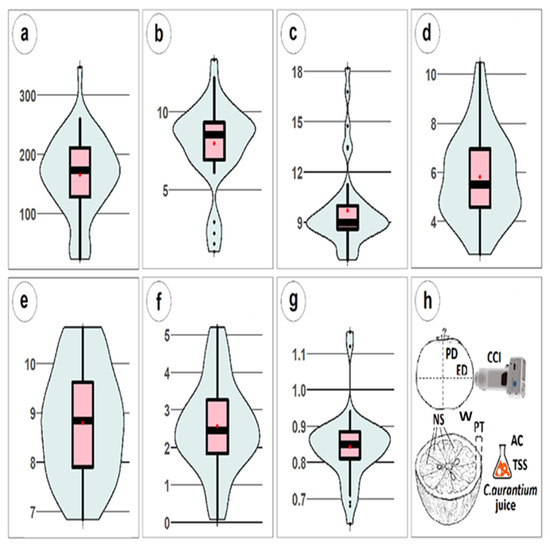 a

300
200
100

b

10
5

c

18
15
12
9

d

10
8
6
4

e

10
9
8
7

f

5
4
3
2
1
0

g

1.1
1.0
0.9
0.8
0.7

h

PD
ED
CCI
NS
W
PT
AC
TSS
C.aurantium juice