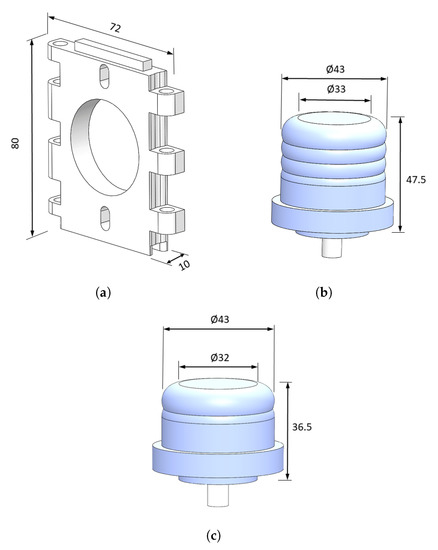 72

80

10

(a)

Ø43

Ø33

47.5

(b)

Ø43

Ø32

36.5

(c)